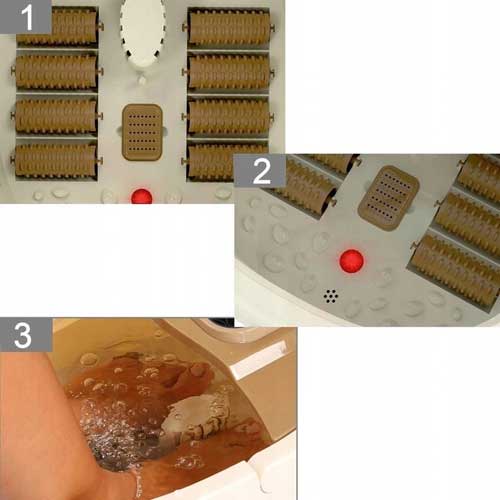 1

2

3